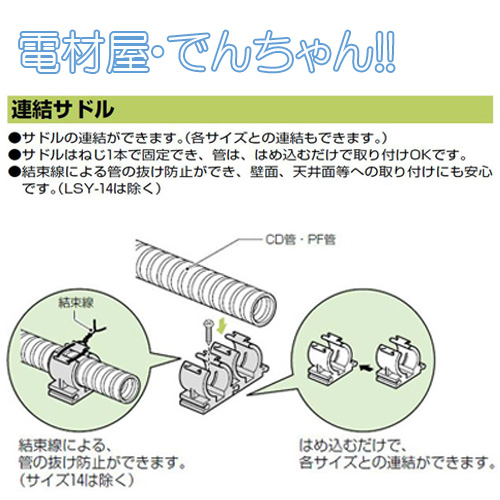 電材屋･でんちゃん!!

連結サドル

●サドルの連結ができます。(各サイズとの連結もできます。)
●サドルはねじ1本で固定でき、管は、はめ込むだけで取り付けOKです。
●結束線による管の抜け防止ができ、壁面、天井面等への取り付けにも安心です。(LSY-14は除く)

CD管・PF管

結束線

結束線による、
管の抜け防止ができます。
(サイズ14は除く)

はめ込むだけで、
各サイズとの連結ができます。